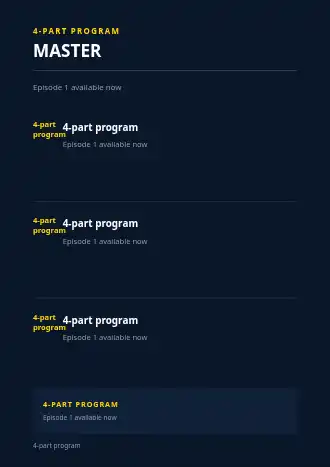 4-PART PROGRAM
MASTER

Episode 1 available now

4-part program
4-part program
Episode 1 available now

4-part program
4-part program
Episode 1 available now

4-part program
4-part program
Episode 1 available now

4-PART PROGRAM
Episode 1 available now

4-part program